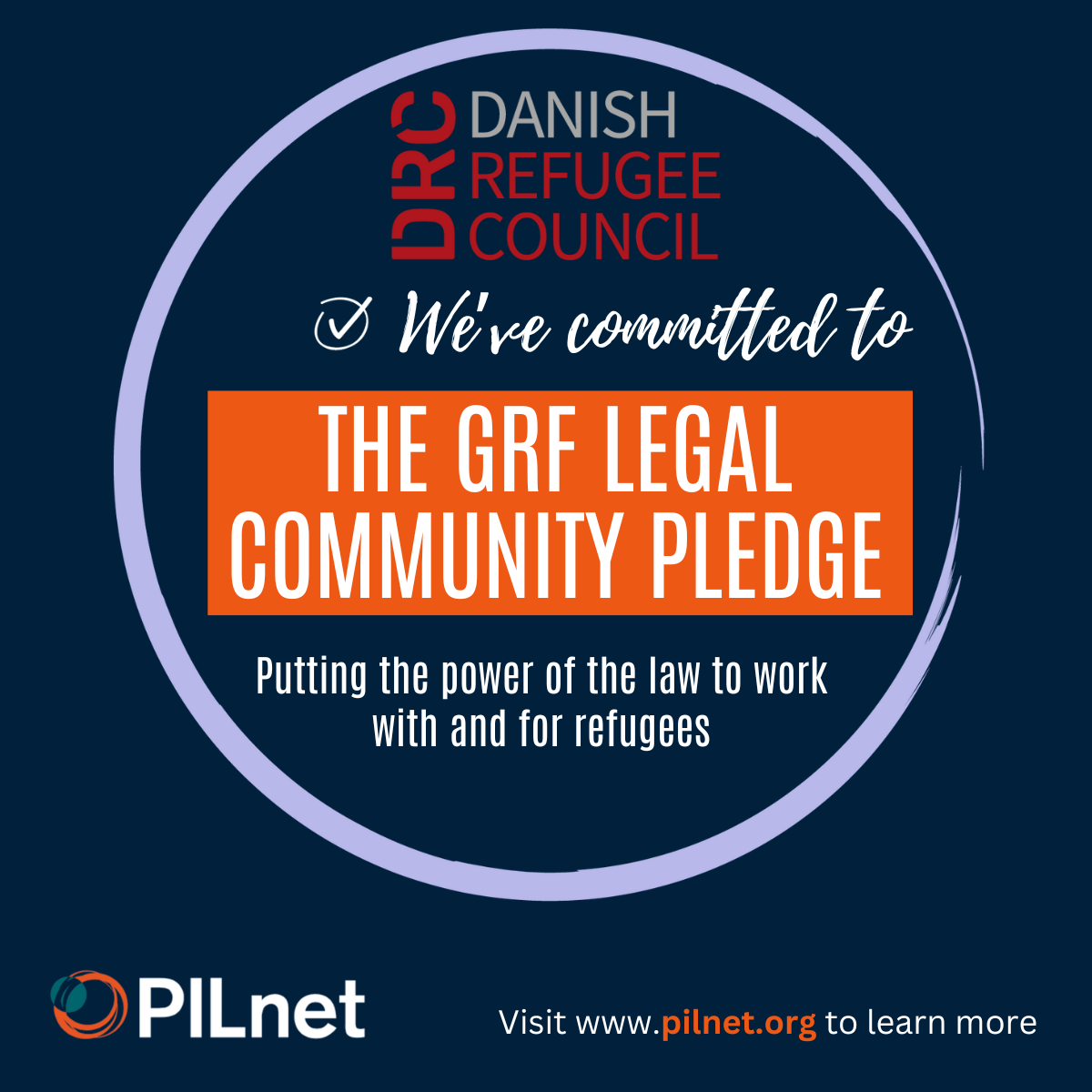 DRC DANISH REFUGEE COUNCIL

We've committed to

THE GRF LEGAL COMMUNITY PLEDGE

Putting the power of the law to work with and for refugees

PILnet

Visit www.pilnet.org to learn more